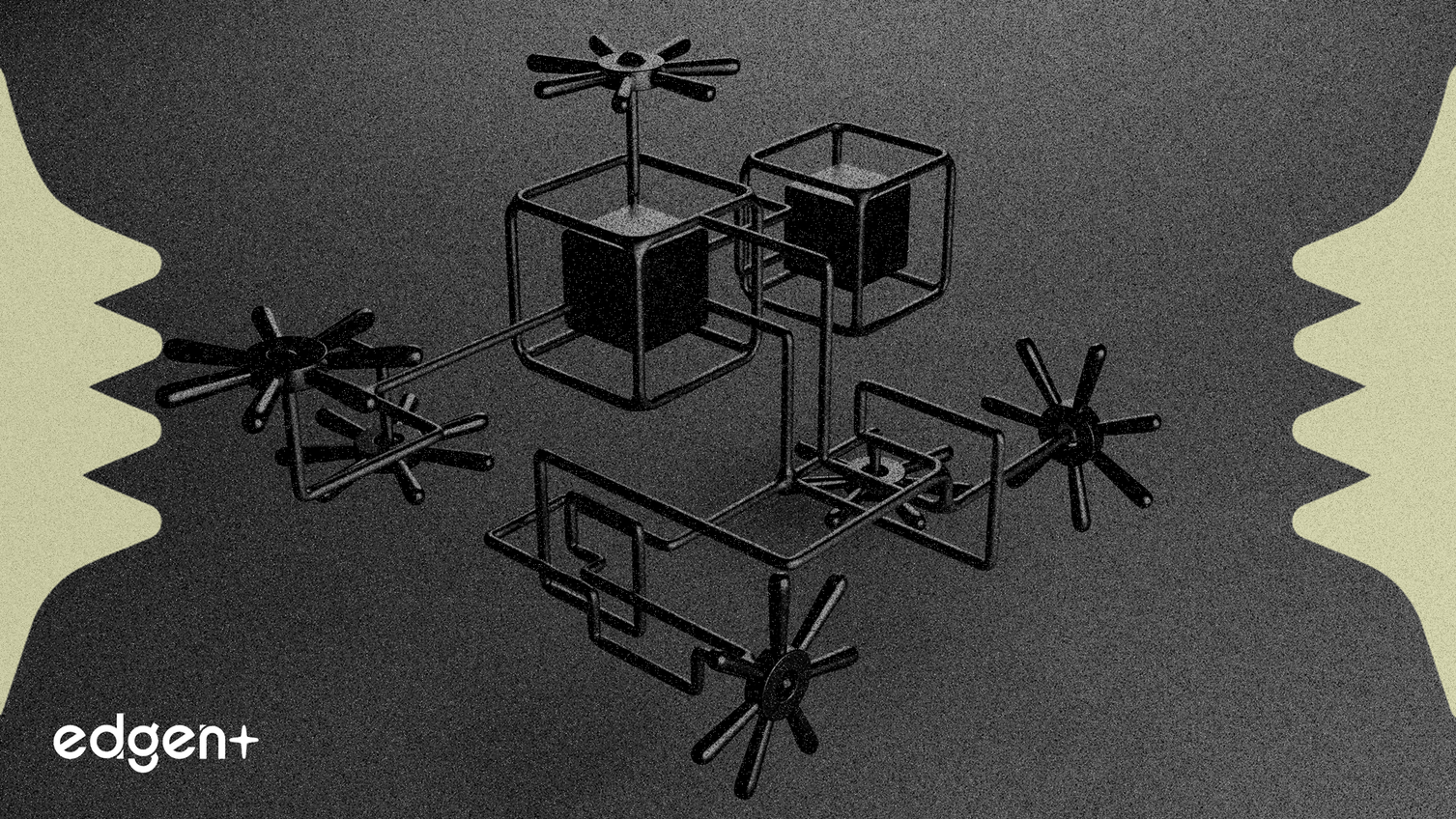 edgen+